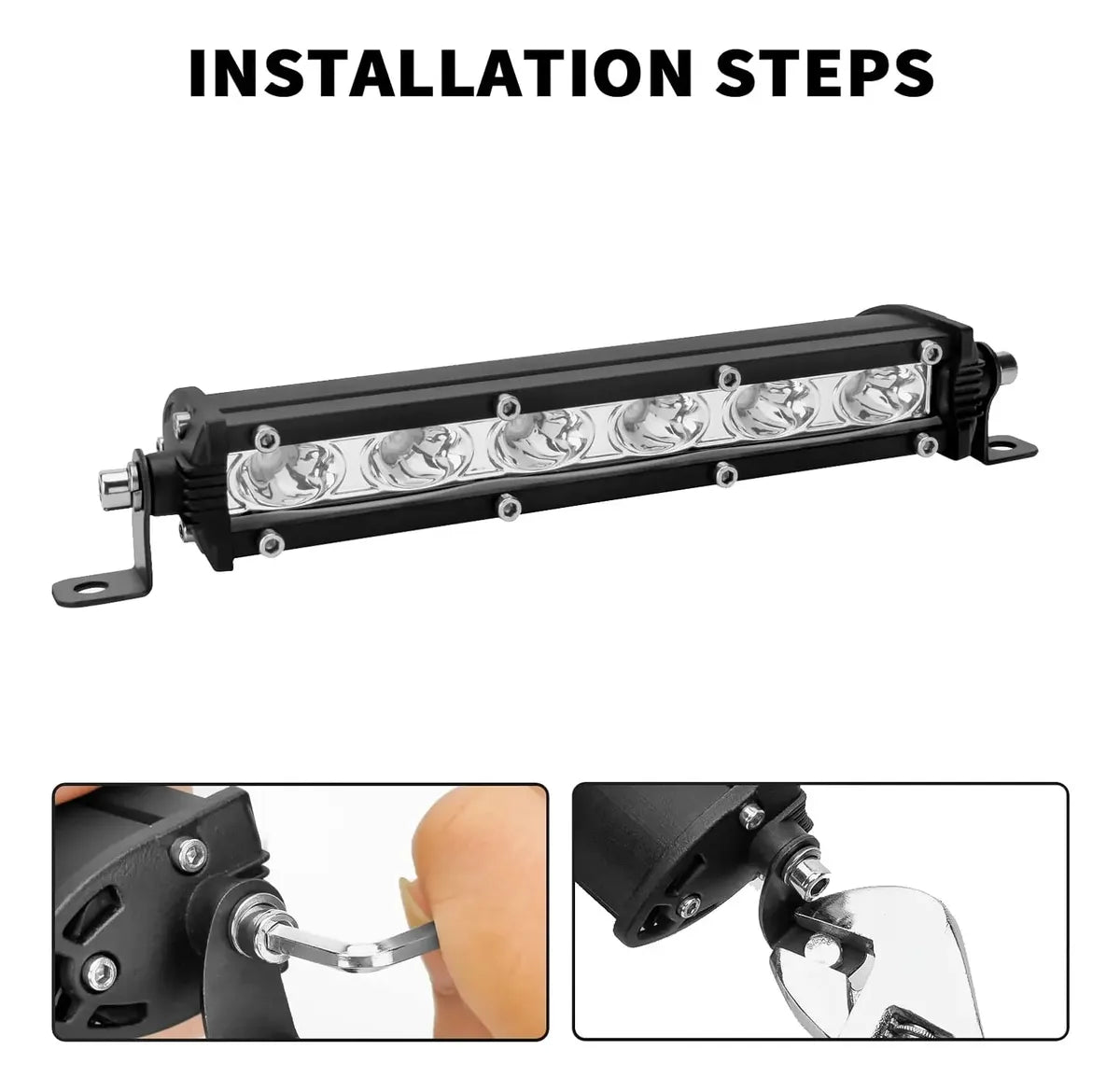 INSTALLATION STEPS