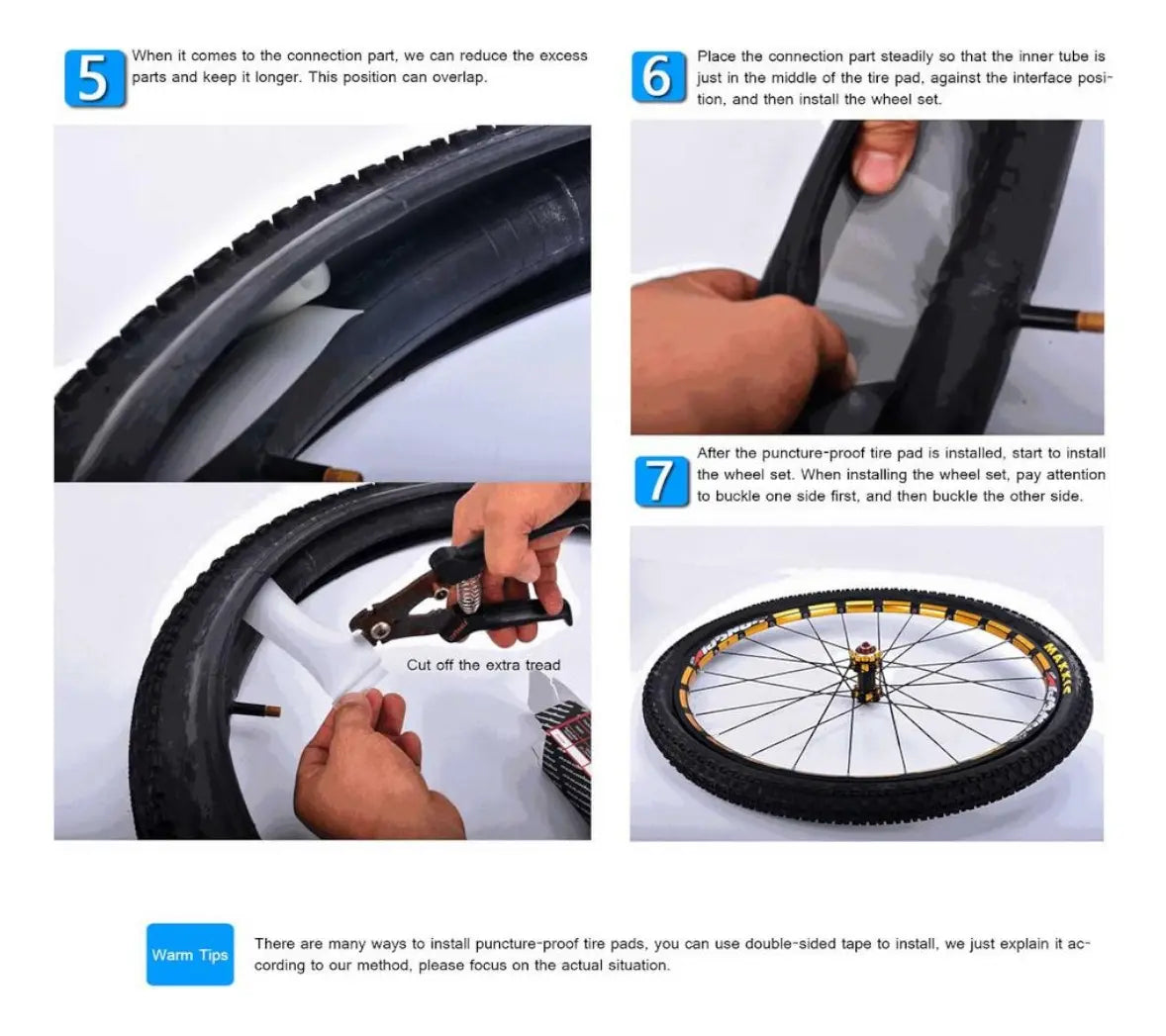 5

When it comes to the connection part, we can reduce the excess parts and keep it longer. This position can overlap.

Cut off the extra tread

6

Place the connection part steadily so that the inner tube is just in the middle of the tire pad, against the interface position, and then install the wheel set.

7

After the puncture-proof tire pad is installed, start to install the wheel set. When installing the wheel set, pay attention to buckle one side first, and then buckle the other side.

MAXXIS

Warm Tips

There are many ways to install puncture-proof tire pads, you can use double-sided tape to install, we just explain it according to our method, please focus on the actual situation.