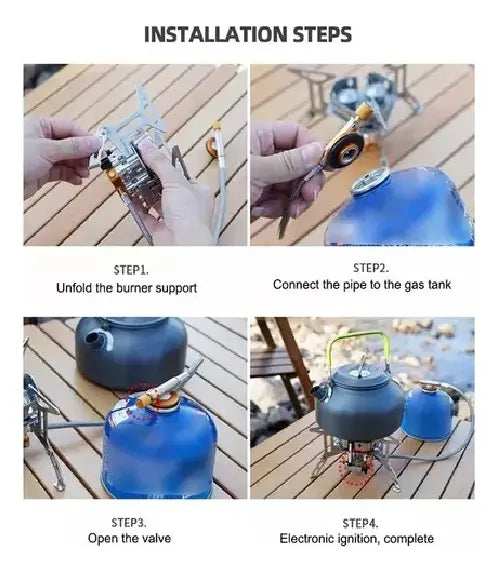 INSTALLATION STEPS

STEP1.
Unfold the burner support

STEP2.
Connect the pipe to the gas tank

STEP3.
Open the valve

STEP4.
Electronic ignition, complete